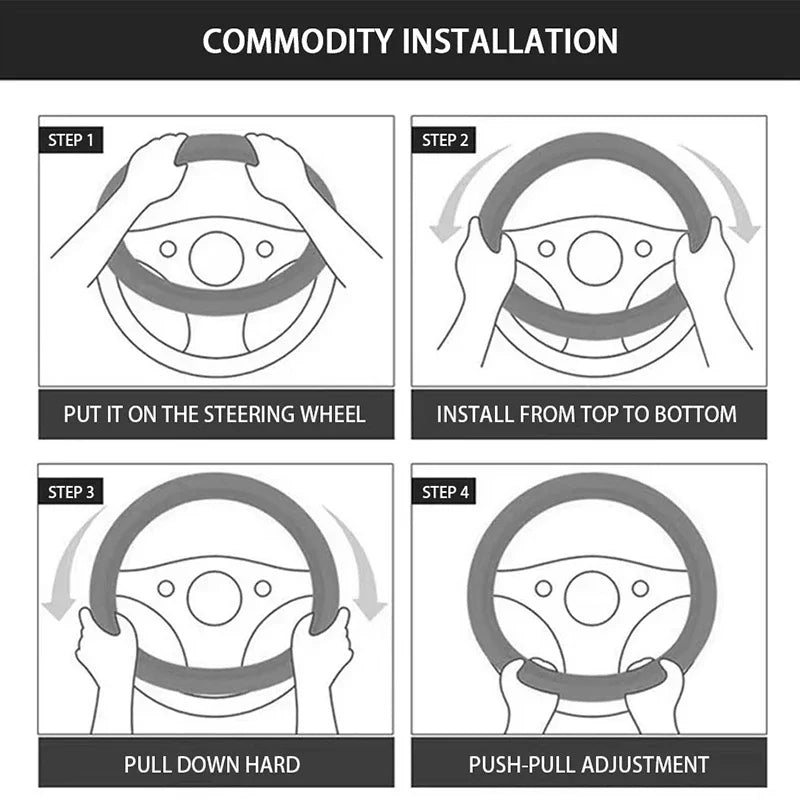 COMMODITY INSTALLATION

STEP 1

PUT IT ON THE STEERING WHEEL

STEP 2

INSTALL FROM TOP TO BOTTOM

STEP 3

PULL DOWN HARD

STEP 4

PUSH-PULL ADJUSTMENT