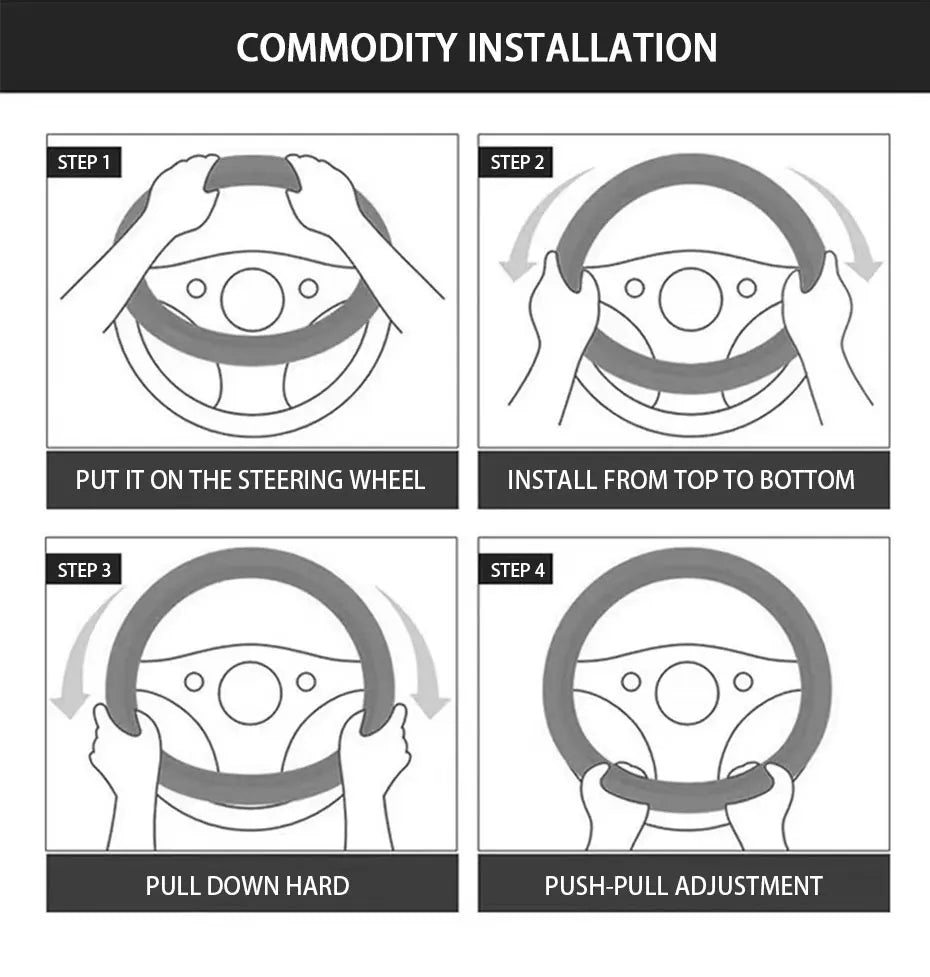 COMMODITY INSTALLATION

STEP 1

PUT IT ON THE STEERING WHEEL

STEP 2

INSTALL FROM TOP TO BOTTOM

STEP 3

PULL DOWN HARD

STEP 4

PUSH-PULL ADJUSTMENT