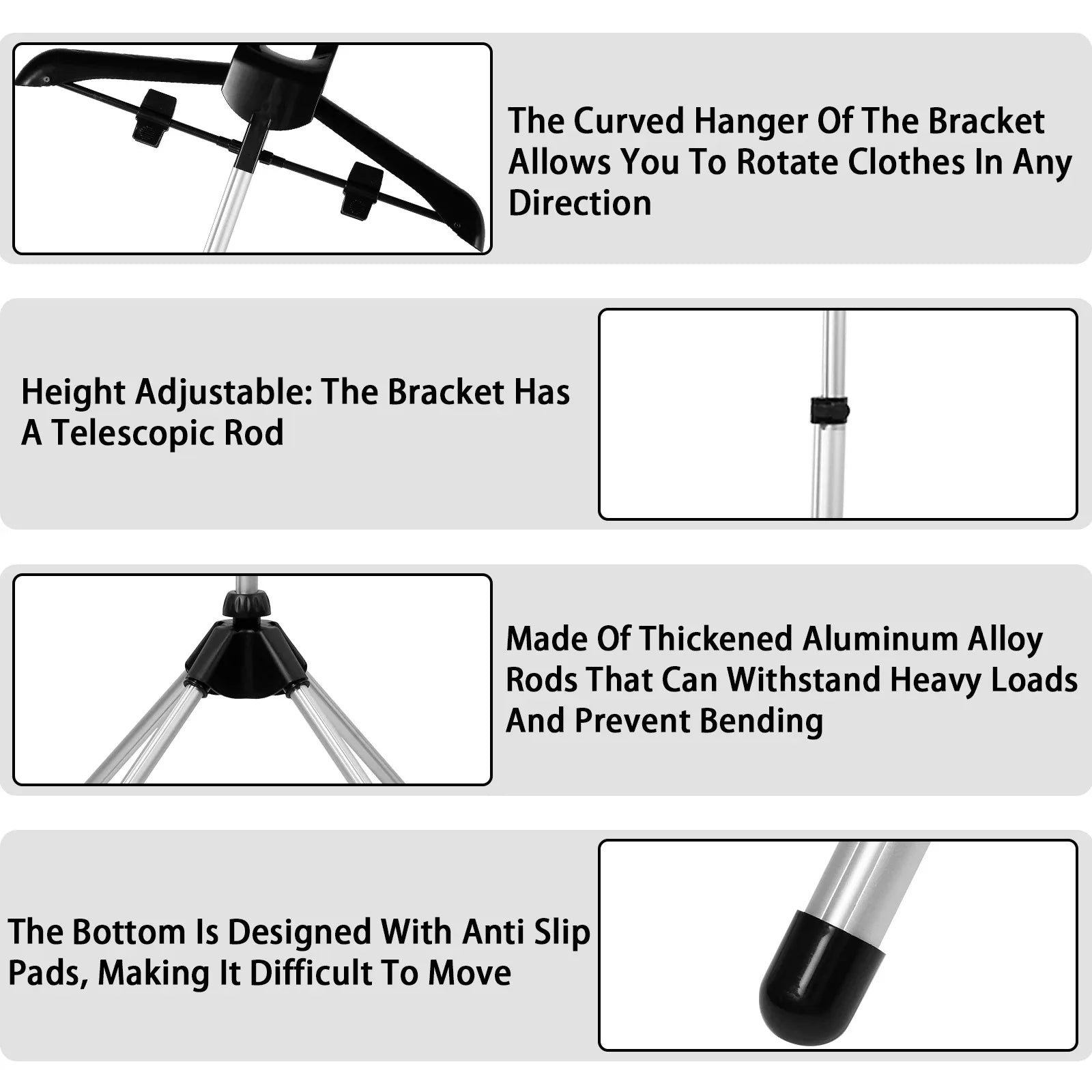 The Curved Hanger Of The Bracket Allows You To Rotate Clothes In Any Direction

Height Adjustable: The Bracket Has A Telescopic Rod

Made Of Thickened Aluminum Alloy Rods That Can Withstand Heavy Loads And Prevent Bending

The Bottom Is Designed With Anti Slip Pads, Making It Difficult To Move