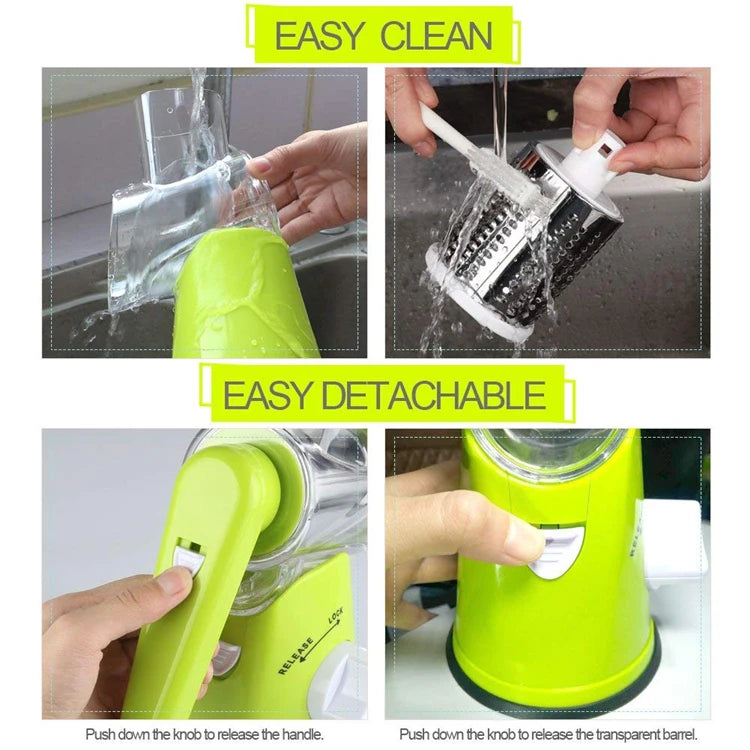 EASY CLEAN

EASY DETACHABLE

RELEASE LOCK

RELEASE

Push down the knob to release the handle.

Push down the knob to release the transparent barrel.